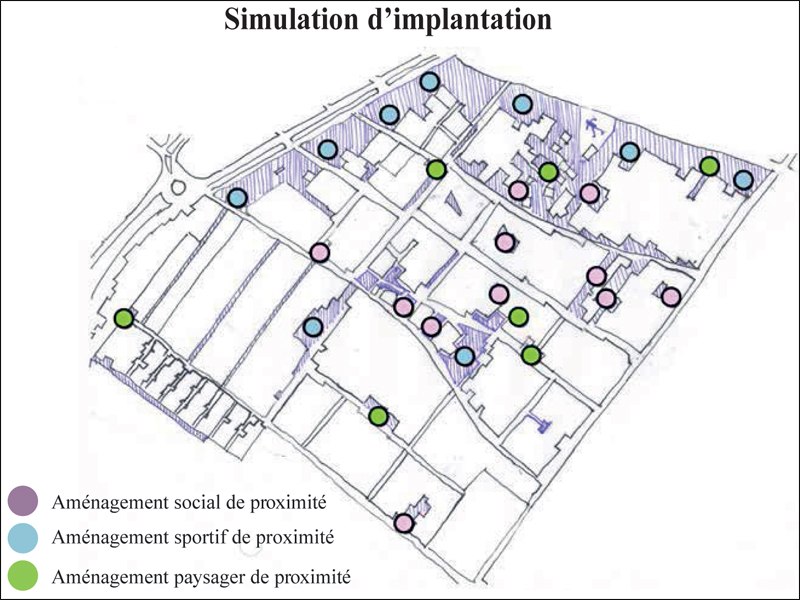 Simulation d’implantation

Aménagement social de proximité

Aménagement sportif de proximité

Aménagement paysager de proximité